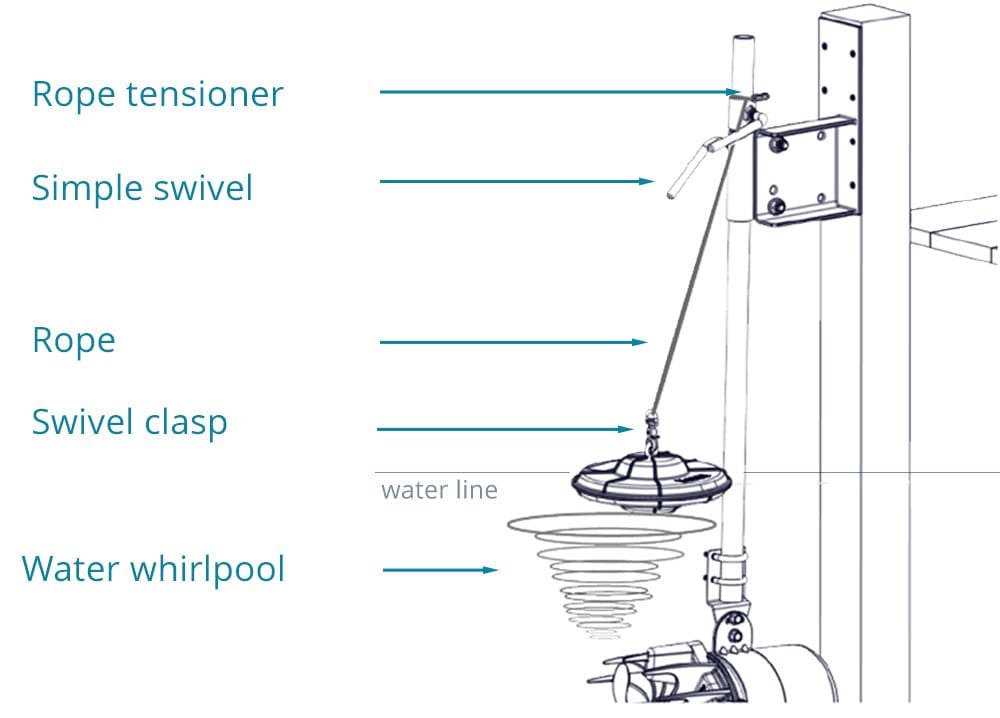 Rope tensioner

Simple swivel

Rope

Swivel clasp

water line

Water whirlpool